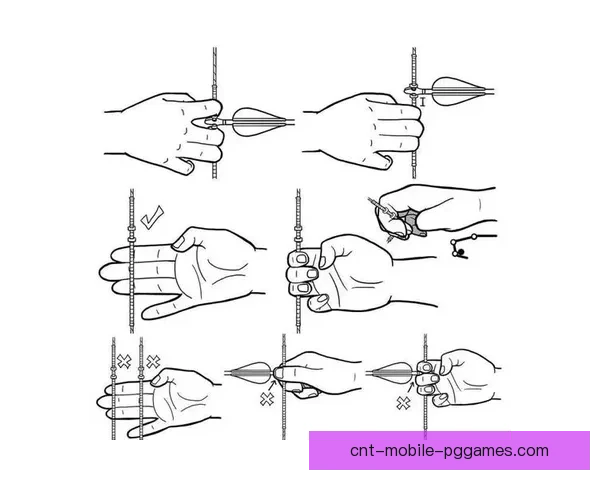 cnt-mobile-pggames.com